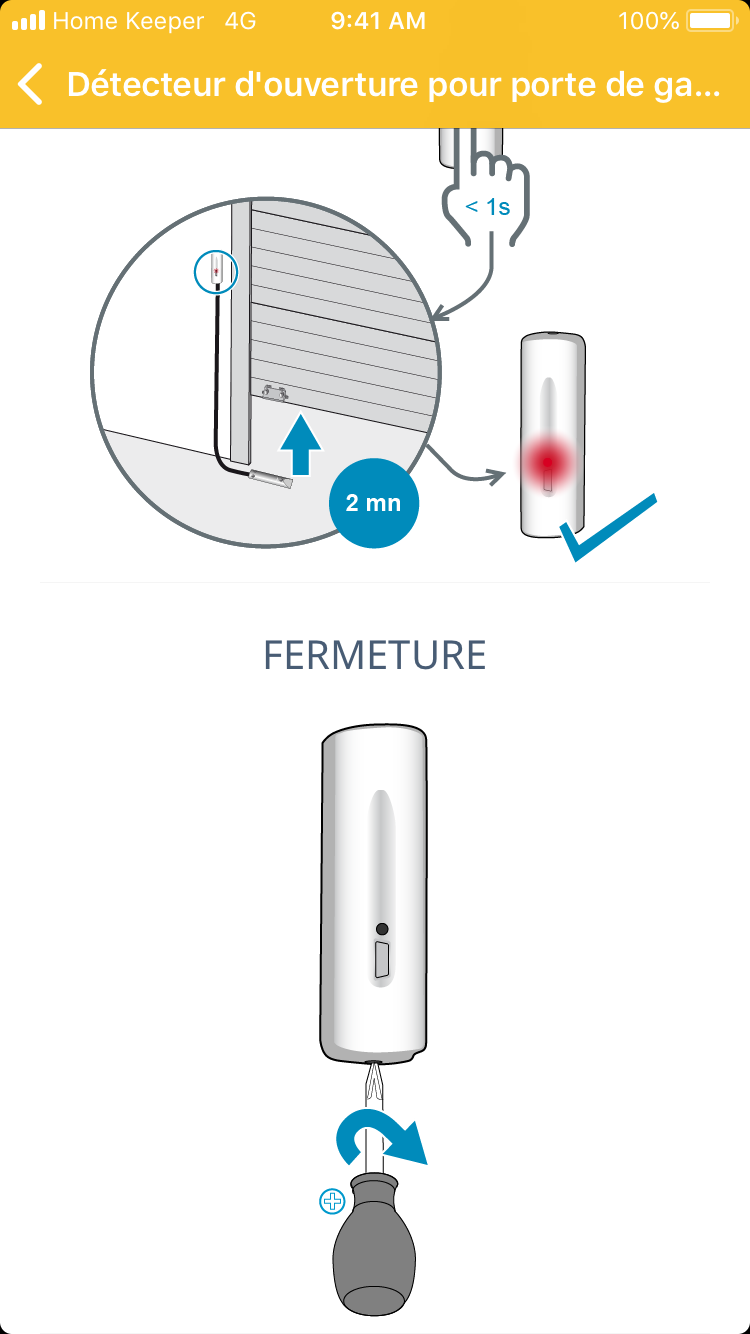 Home Keeper 4G 9:41 AM 100%

Détecteur d'ouverture pour porte de ga...

< 1s

2 mn

FERMETURE